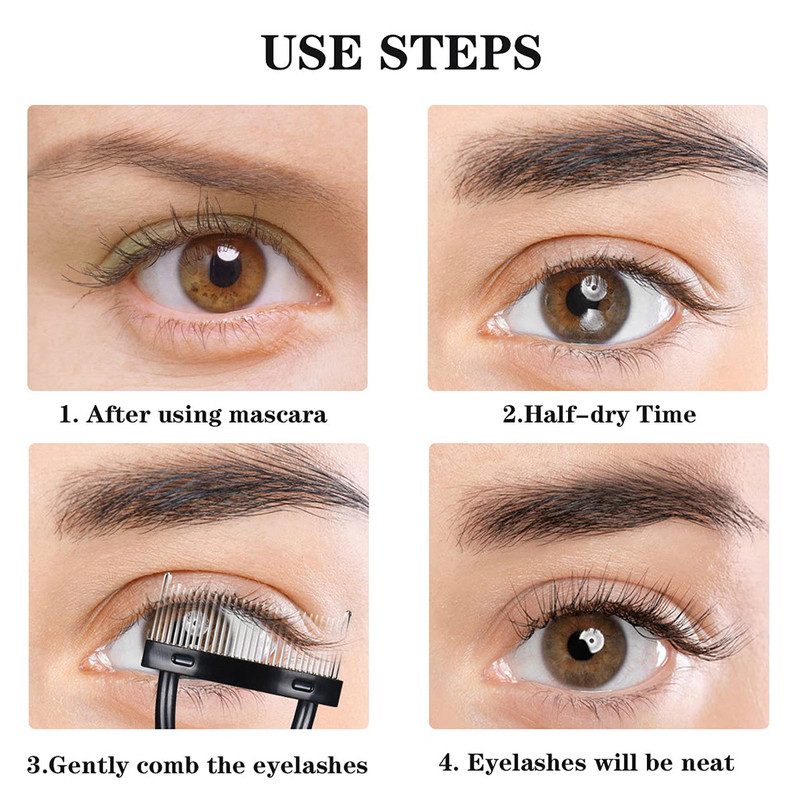 USE STEPS

1. After using mascara

2.Half-dry Time

3.Gently comb the eyelashes

4. Eyelashes will be neat