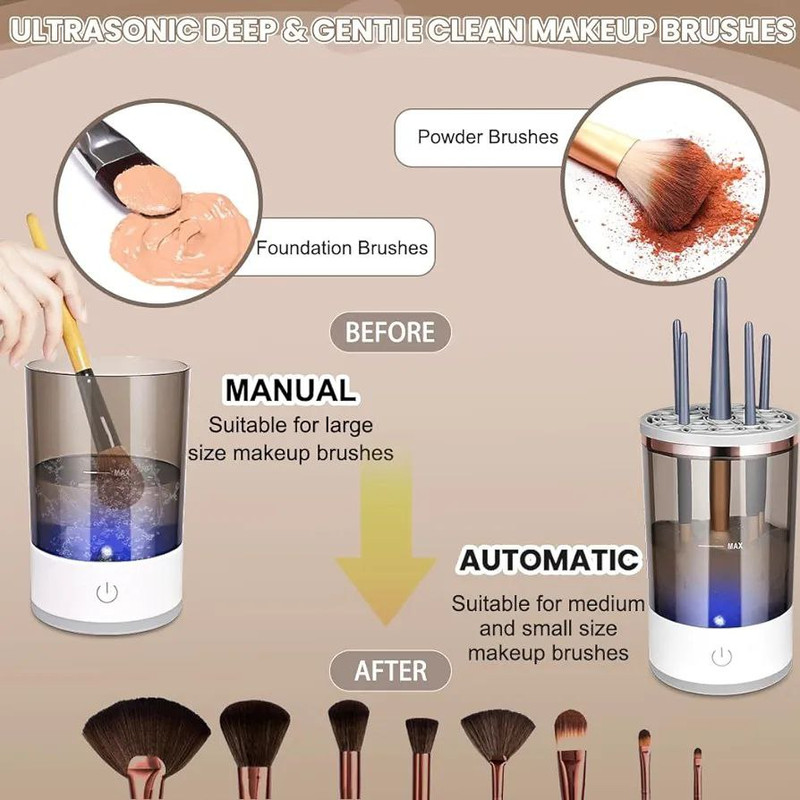 ULTRASONIC DEEP & GENTI E CLEAN MAKEUP BRUSHES

Powder Brushes

Foundation Brushes

BEFORE

MANUAL
Suitable for large size makeup brushes

MAX

AUTOMATIC
Suitable for medium and small size makeup brushes

MAX

AFTER